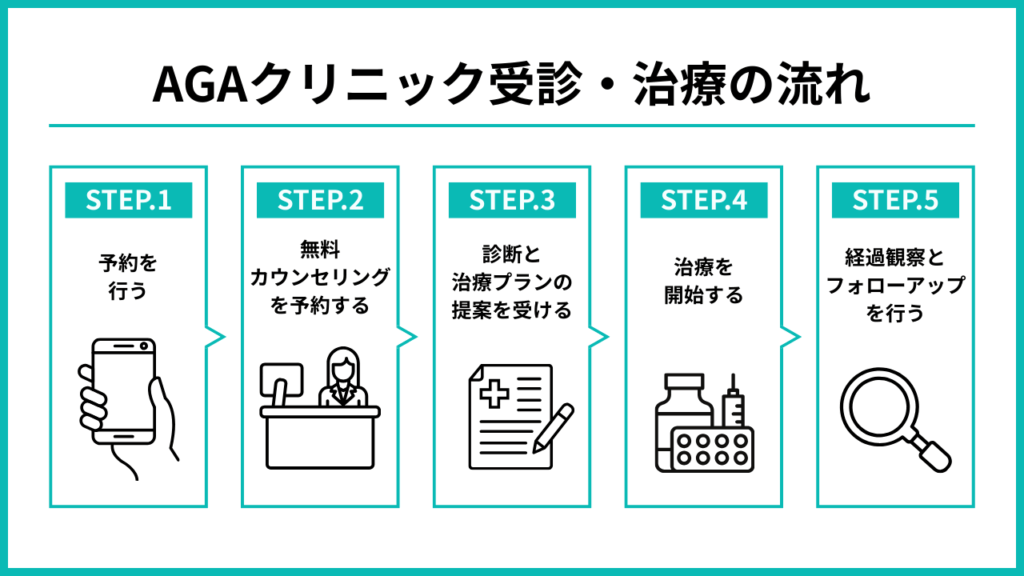 AGAクリニック受診・治療の流れ

STEP.1

予約を行う

STEP.2

無料カウンセリングを予約する

STEP.3

診断と治療プランの提案を受ける

STEP.4

治療を開始する

STEP.5

経過観察とフォローアップを行う